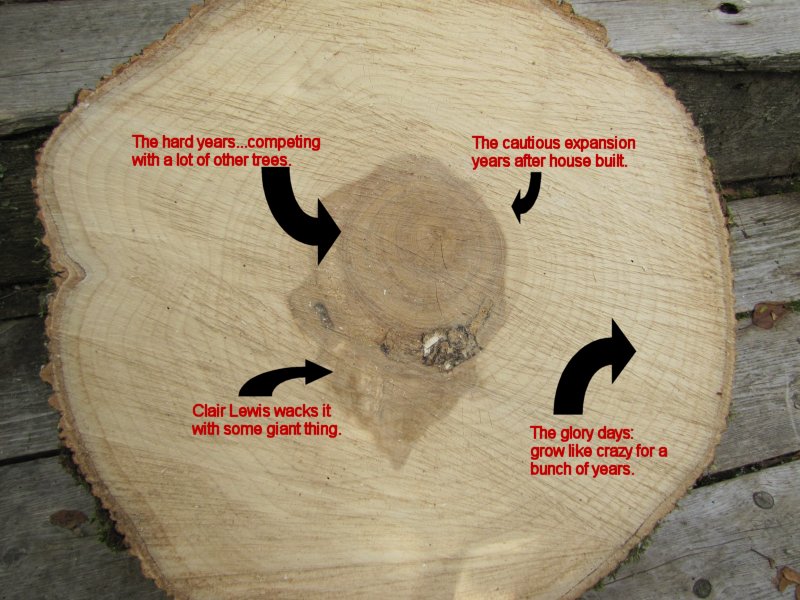 The hard years...competing with a lot of other trees.

The cautious expansion years after house built.

Clair Lewis wacks it with some giant thing.

The glory days: grow like crazy for a bunch of years.